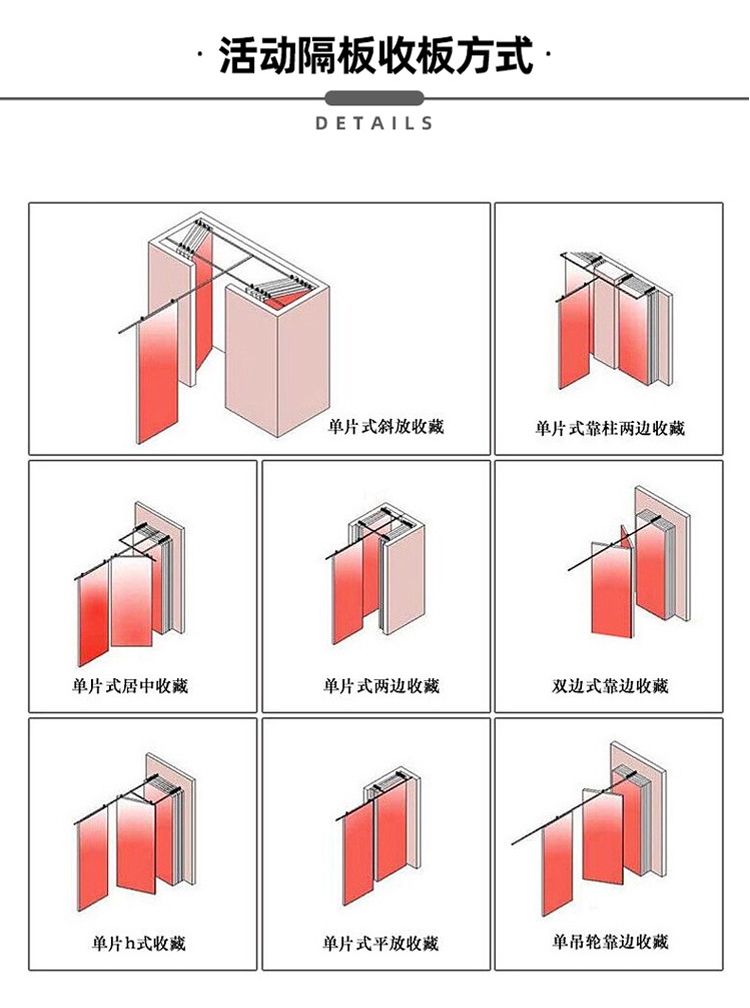 · 活动隔板收板方式 ·

DETAILS

单片式斜放收藏

单片式靠柱两边收藏

单片式居中收藏

单片式两边收藏

双边式靠边收藏

单片h式收藏

单片式平放收藏

单吊轮靠边收藏